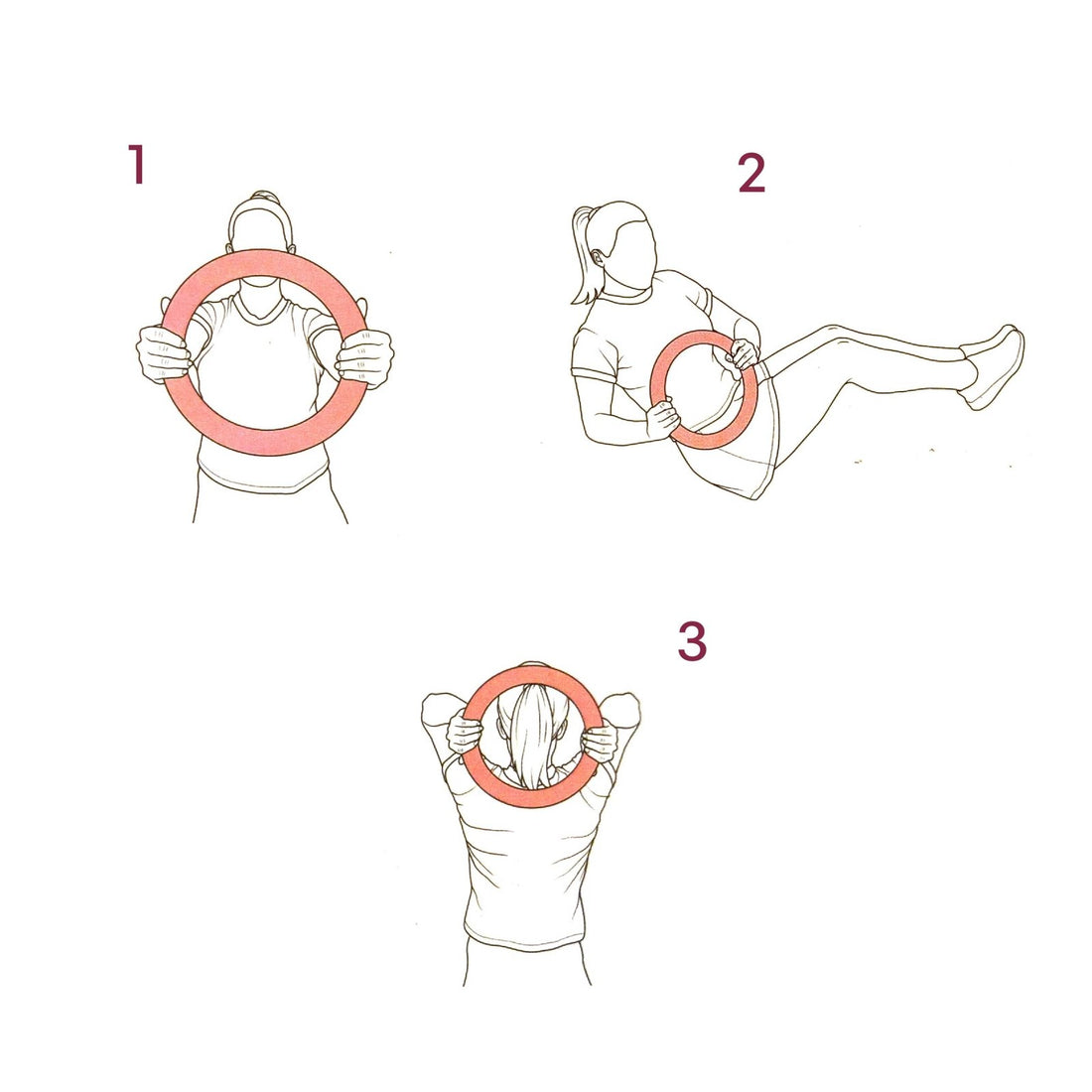 1

2

3