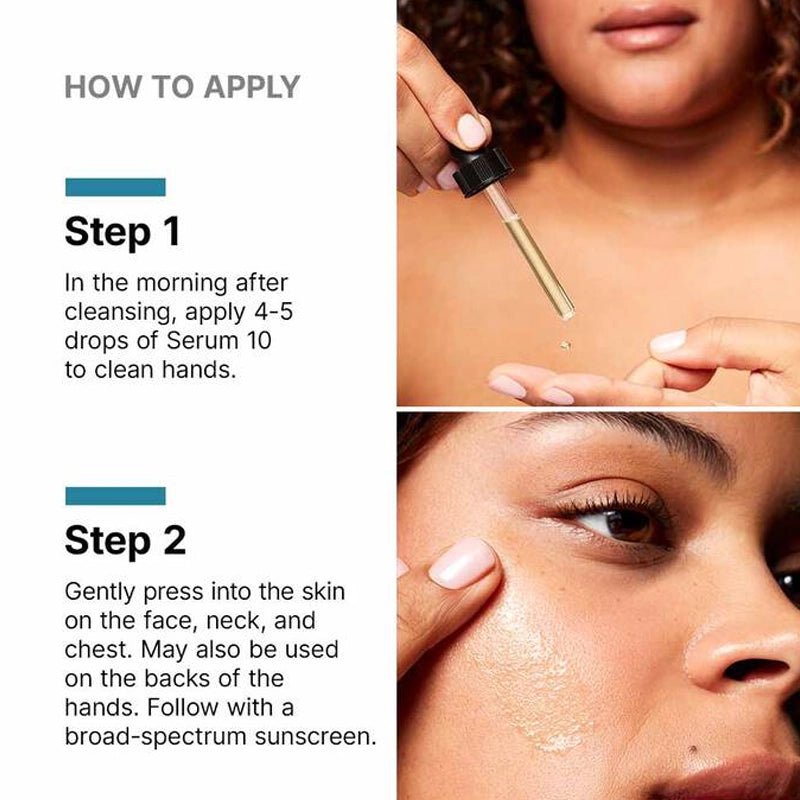 HOW TO APPLY

Step 1

In the morning after cleansing, apply 4-5 drops of Serum 10 to clean hands.

Step 2

Gently press into the skin on the face, neck, and chest. May also be used on the backs of the hands. Follow with a broad-spectrum sunscreen.