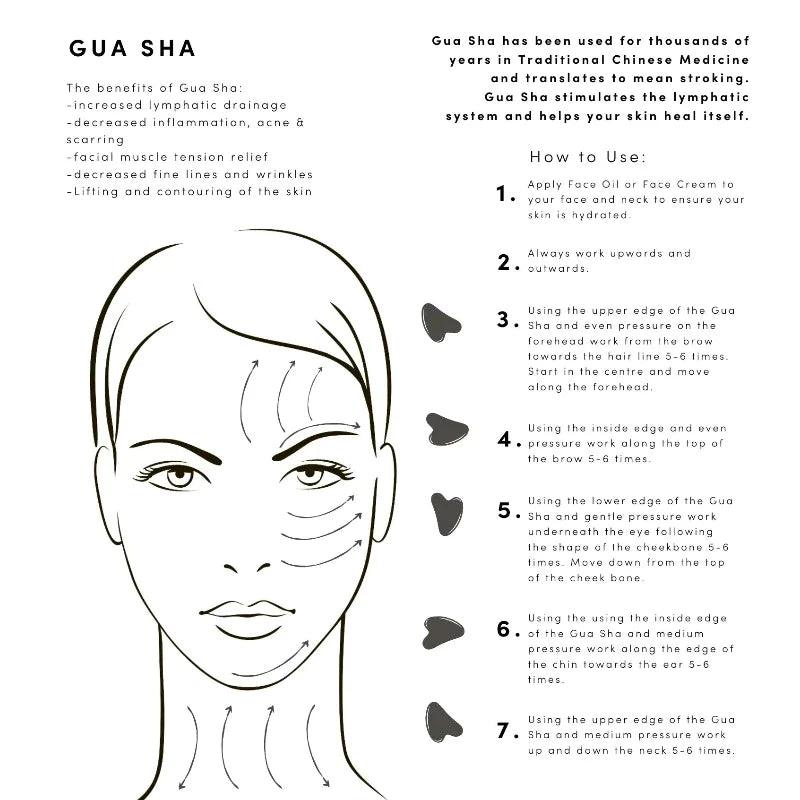 GUA SHA

The benefits of Gua Sha:
-increased lymphatic drainage
-decreased inflammation, acne & scarring
-facial muscle tension relief
-decreased fine lines and wrinkles
-Lifting and contouring of the skin

Gua Sha has been used for thousands of years in Traditional Chinese Medicine and translates to mean stroking. Gua Sha stimulates the lymphatic system and helps your skin heal itself.

How to Use:

1. Apply Face Oil or Face Cream to your face and neck to ensure your skin is hydrated.

2. Always work upwards and outwards.

3. Using the upper edge of the Gua Sha and even pressure on the forehead work from the brow towards the hair line 5-6 times. Start in the centre and move along the forehead.

4. Using the inside edge and even pressure work along the top of the brow 5-6 times.

5. Using the lower edge of the Gua Sha and gentle pressure work underneath the eye following the shape of the cheekbone 5-6 times. Move down from the top of the cheek bone.

6. Using the using the inside edge of the Gua Sha and medium pressure work along the edge of the chin towards the ear 5-6 times.

7. Using the upper edge of the Gua Sha and medium pressure work up and down the neck 5-6 times.